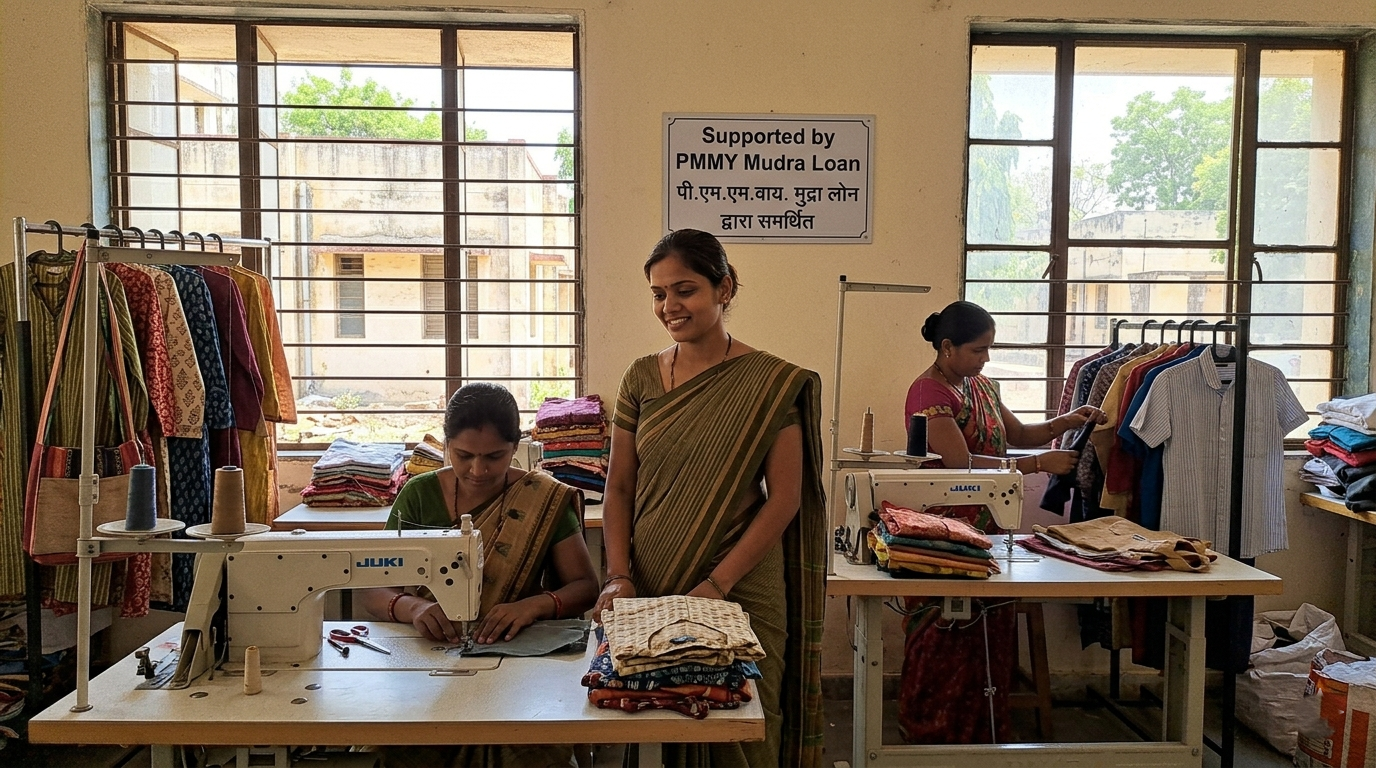 Supported by
PMMY Mudra Loan
पी.एम.एम.वाय. मुद्रा लोन
द्वारा समर्थित

JUKI

JUKI