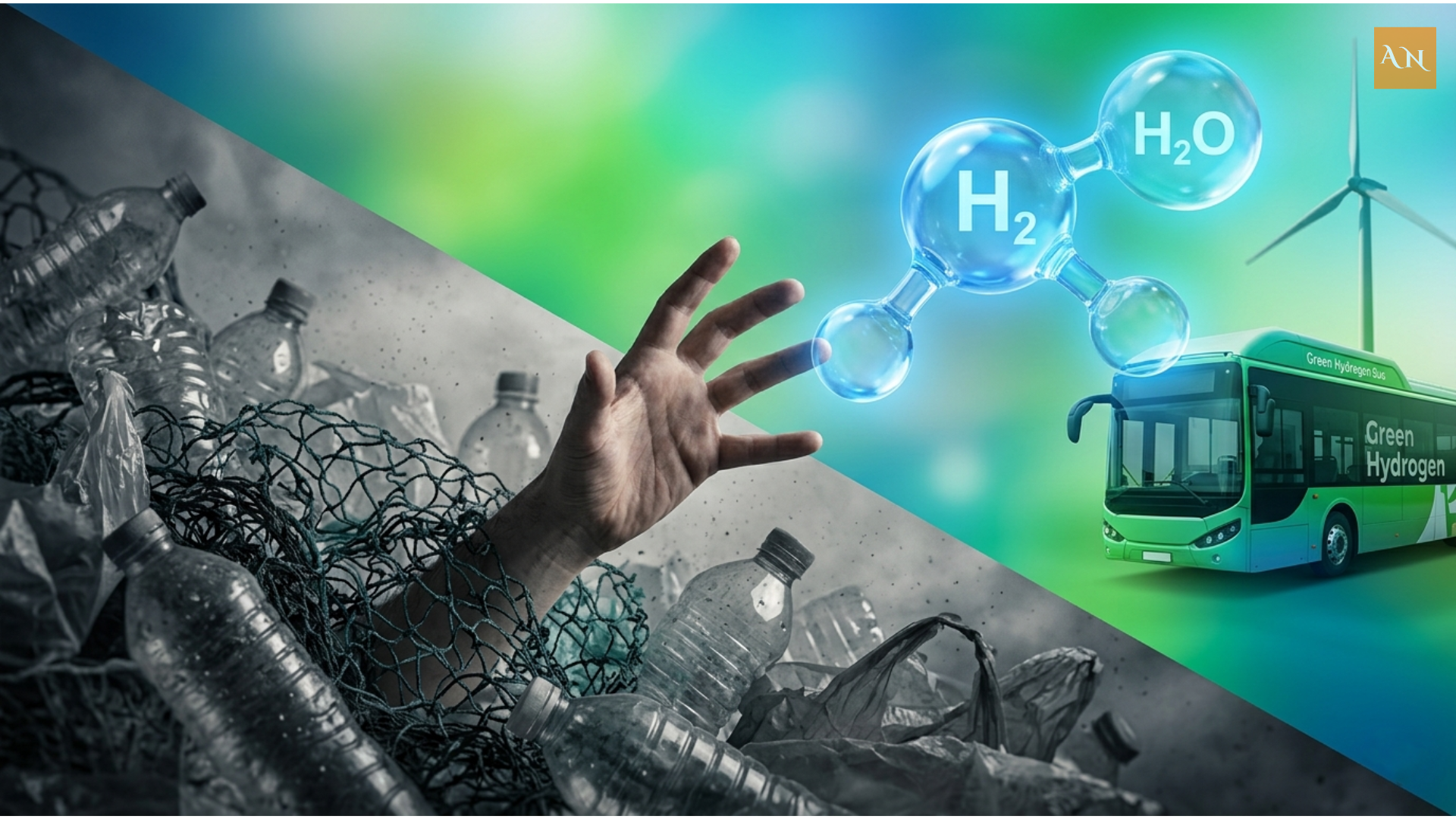 AN

$H_2O$

$H_2$

Green Hydregen Sus

Green Hydrogen